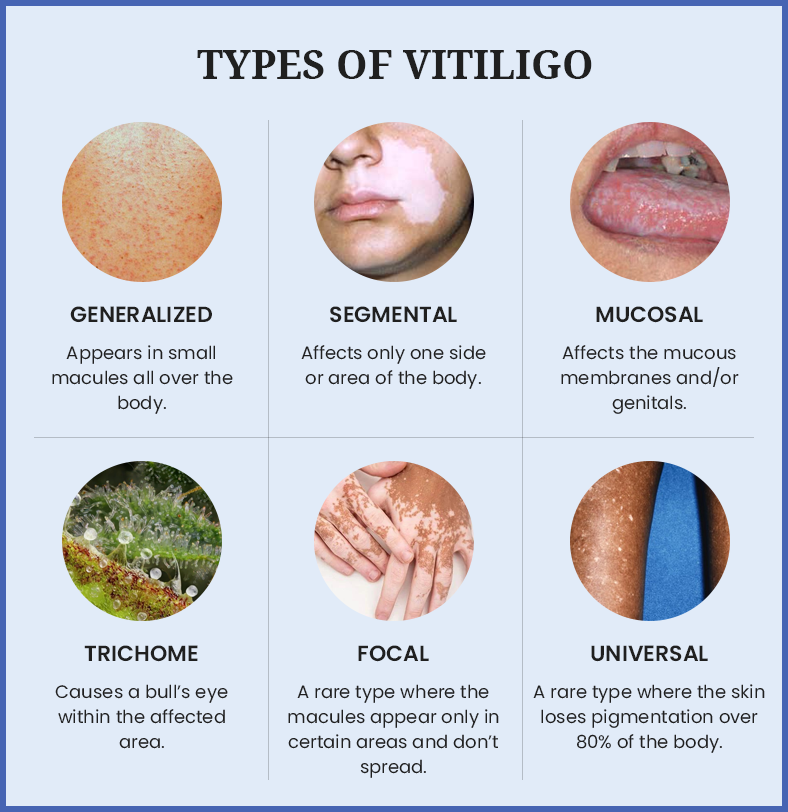 TYPES OF VITILIGO

GENERALIZED

Appears in small macules all over the body.

SEGMENTAL

Affects only one side or area of the body.

MUCOSAL

Affects the mucous membranes and/or genitals.

TRICHOME

Causes a bull's eye within the affected area.

FOCAL

A rare type where the macules appear only in certain areas and don't spread.

UNIVERSAL

A rare type where the skin loses pigmentation over 80% of the body.